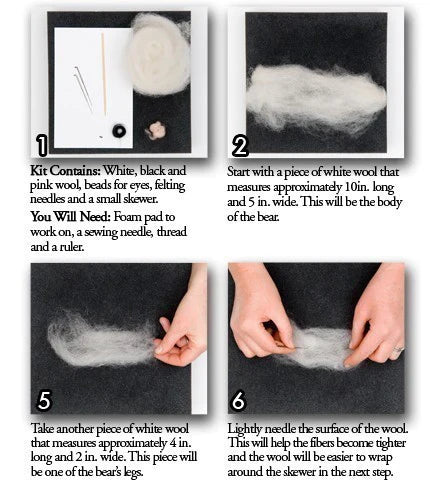 1

Kit Contains: White, black and pink wool, beads for eyes, felting needles and a small skewer.

You Will Need: Foam pad to work on, a sewing needle, thread and a ruler.

2

Start with a piece of white wool that measures approximately 10in. long and 5 in. wide. This will be the body of the bear.

5

Take another piece of white wool that measures approximately 4 in. long and 2 in. wide. This piece will be one of the bear's legs.

6

Lightly needle the surface of the wool. This will help the fibers become tighter and the wool will be easier to wrap around the skewer in the next step.