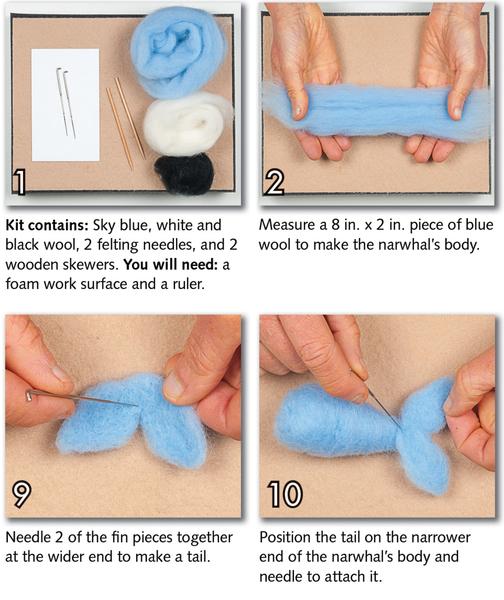 1

Kit contains: Sky blue, white and black wool, 2 felting needles, and 2 wooden skewers. You will need: a foam work surface and a ruler.

2

Measure a 8 in. x 2 in. piece of blue wool to make the narwhal's body.

9

Needle 2 of the fin pieces together at the wider end to make a tail.

10

Position the tail on the narrower end of the narwhal's body and needle to attach it.