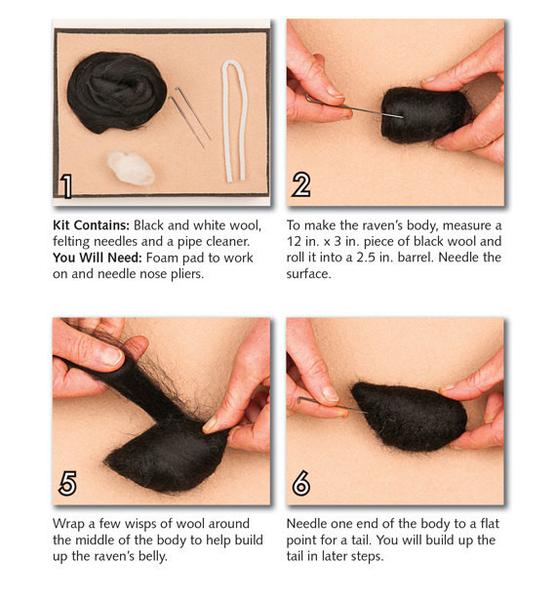 1

Kit Contains: Black and white wool, felting needles and a pipe cleaner.
You Will Need: Foam pad to work on and needle nose pliers.

2

To make the raven's body, measure a 12 in. x 3 in. piece of black wool and roll it into a 2.5 in. barrel. Needle the surface.

5

Wrap a few wisps of wool around the middle of the body to help build up the raven's belly.

6

Needle one end of the body to a flat point for a tail. You will build up the tail in later steps.